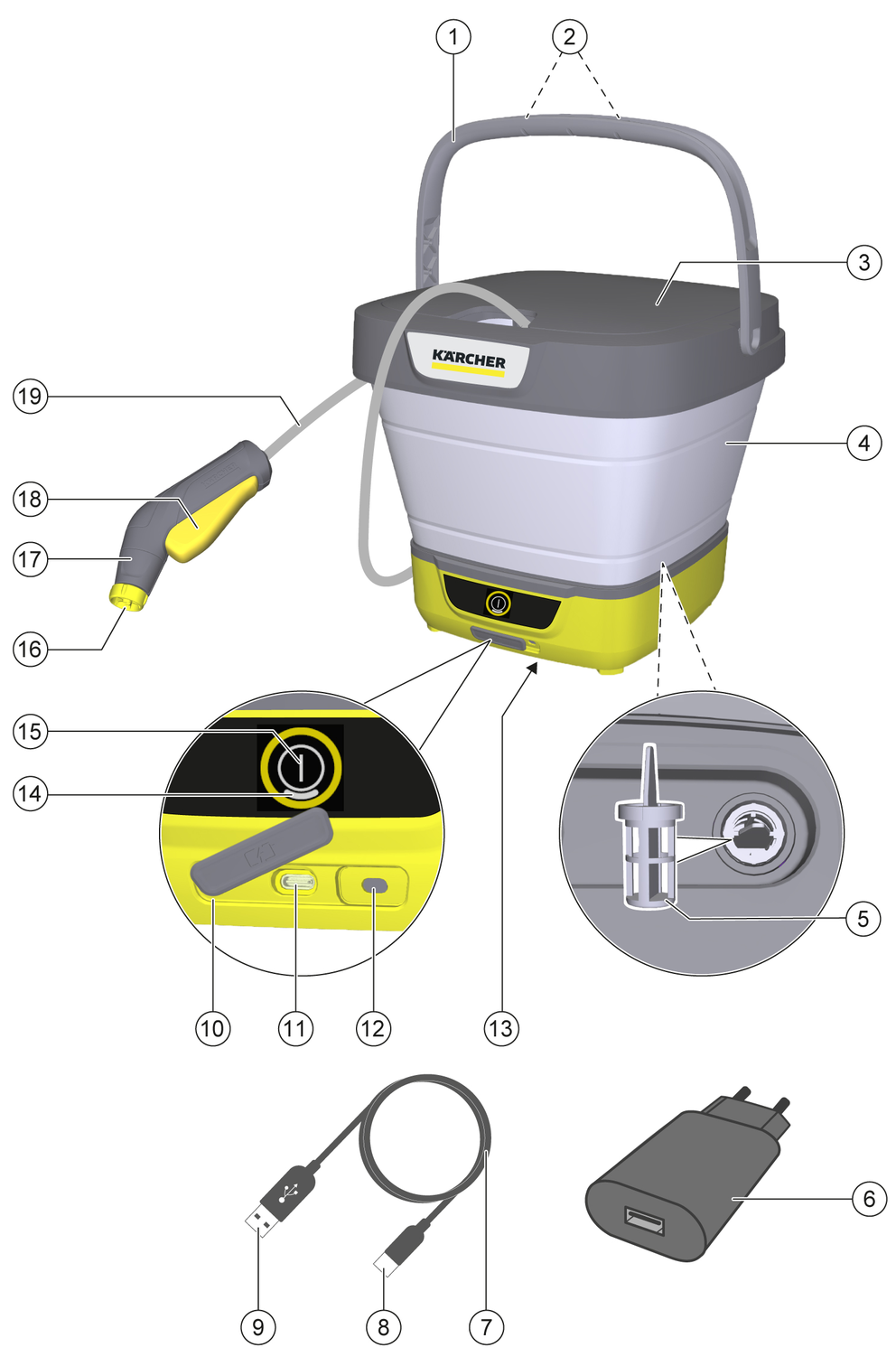 1
2
3
KÄRCHER
19
4
18
17
16
15
14
5
10
11
12
13
6
9
8
7