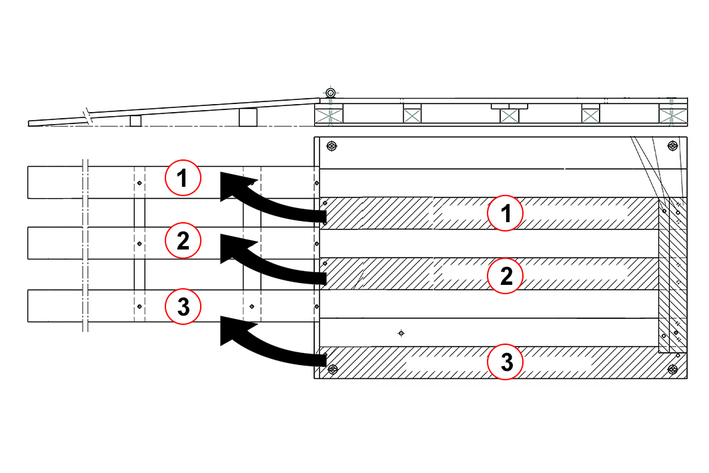 1
2
3
1
2
3