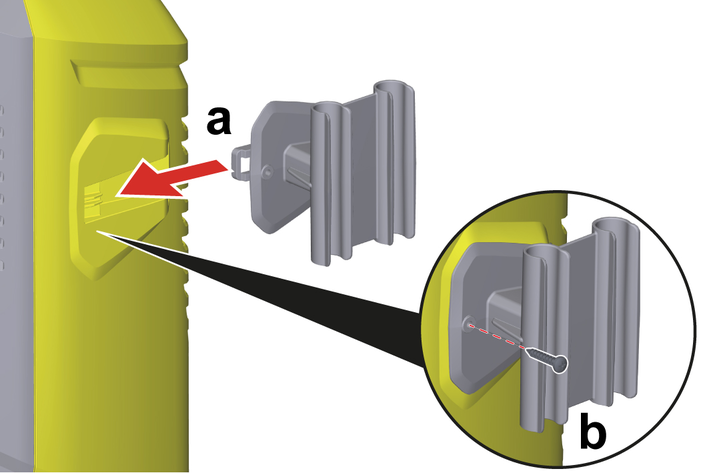 a

b