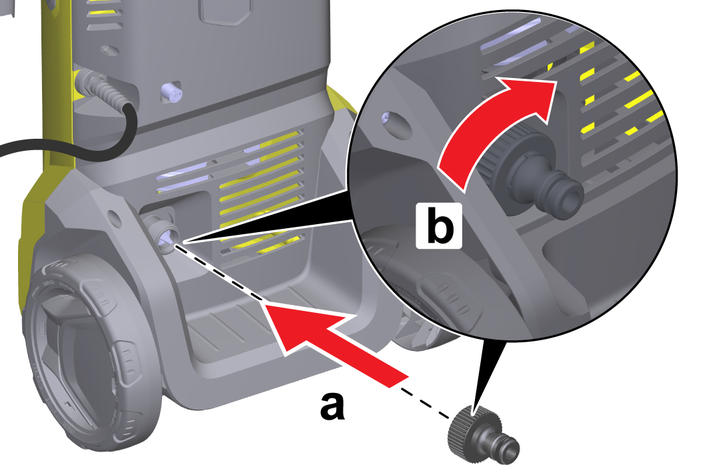 b
a