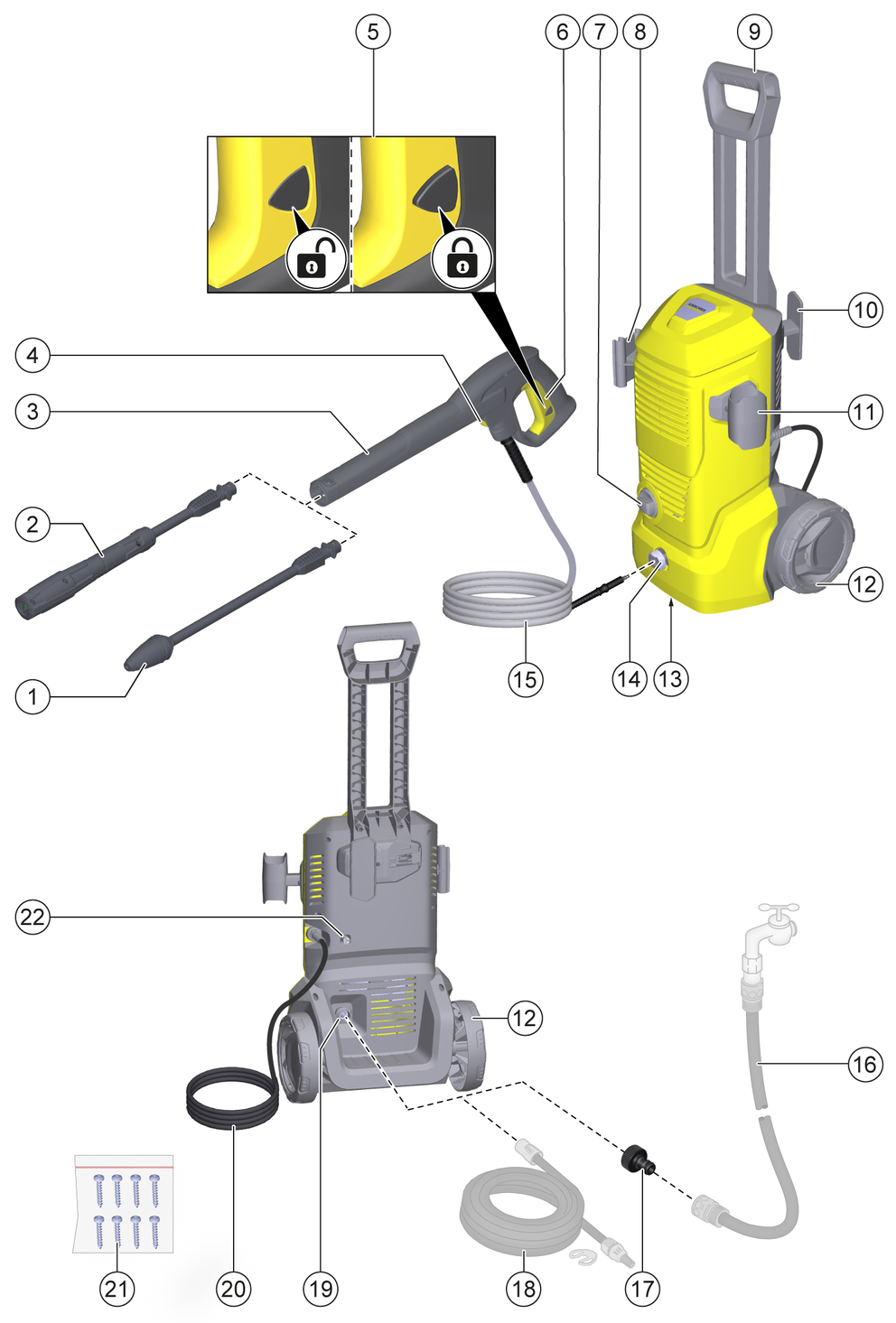 5
6
7
8
9
10
4
3
11
2
12
1
15
14
13
22
12
16
21
20
19
18
17