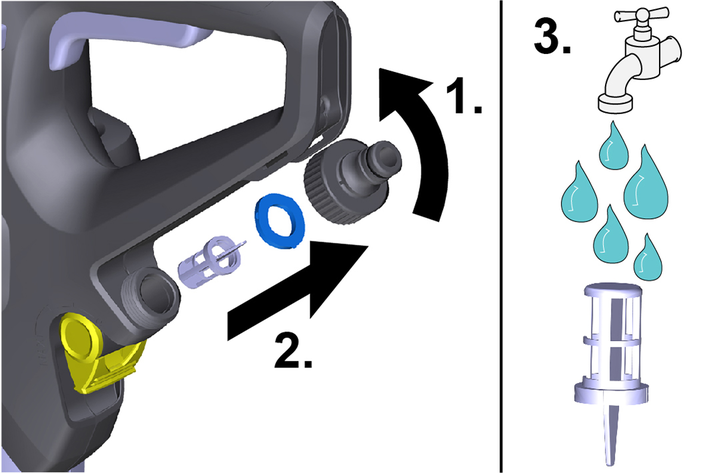 1.

2.

3.