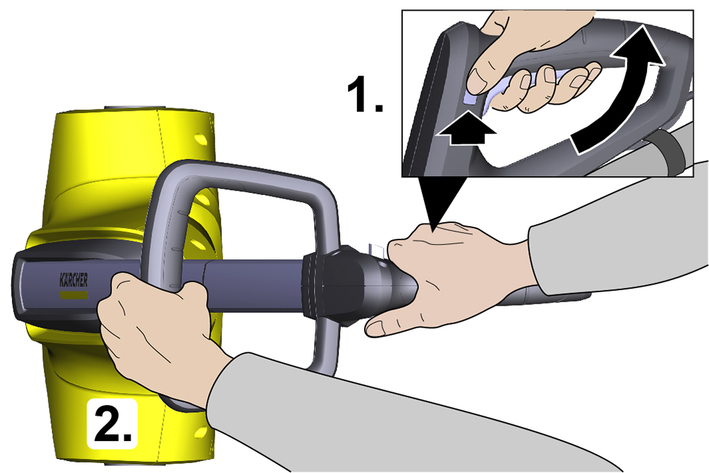 1.

KÄRCHER

2.