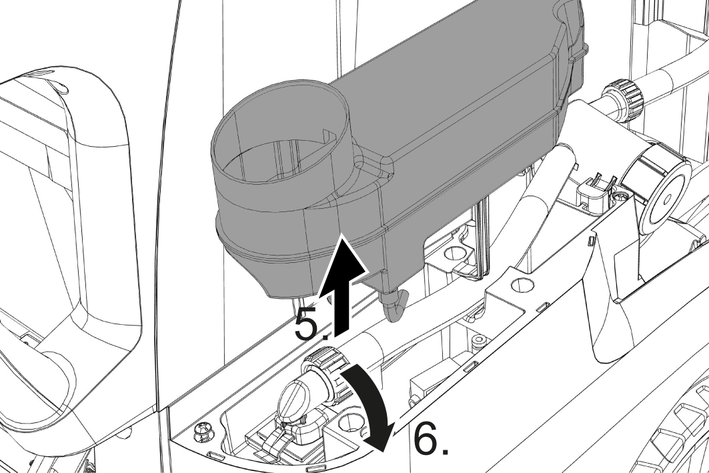 5.
6.