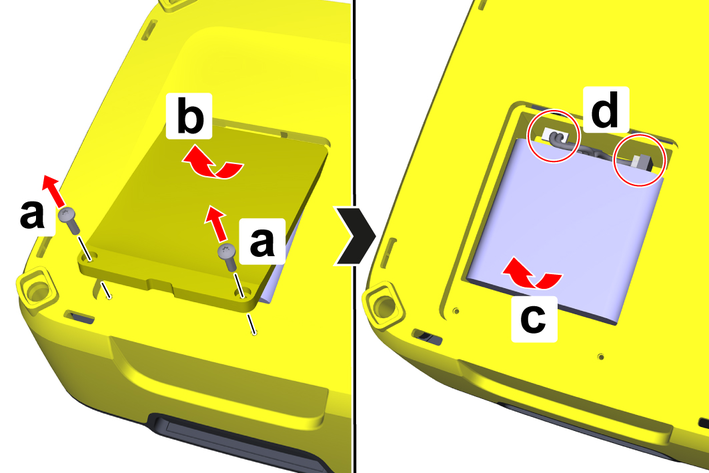 b
a
a
d
c