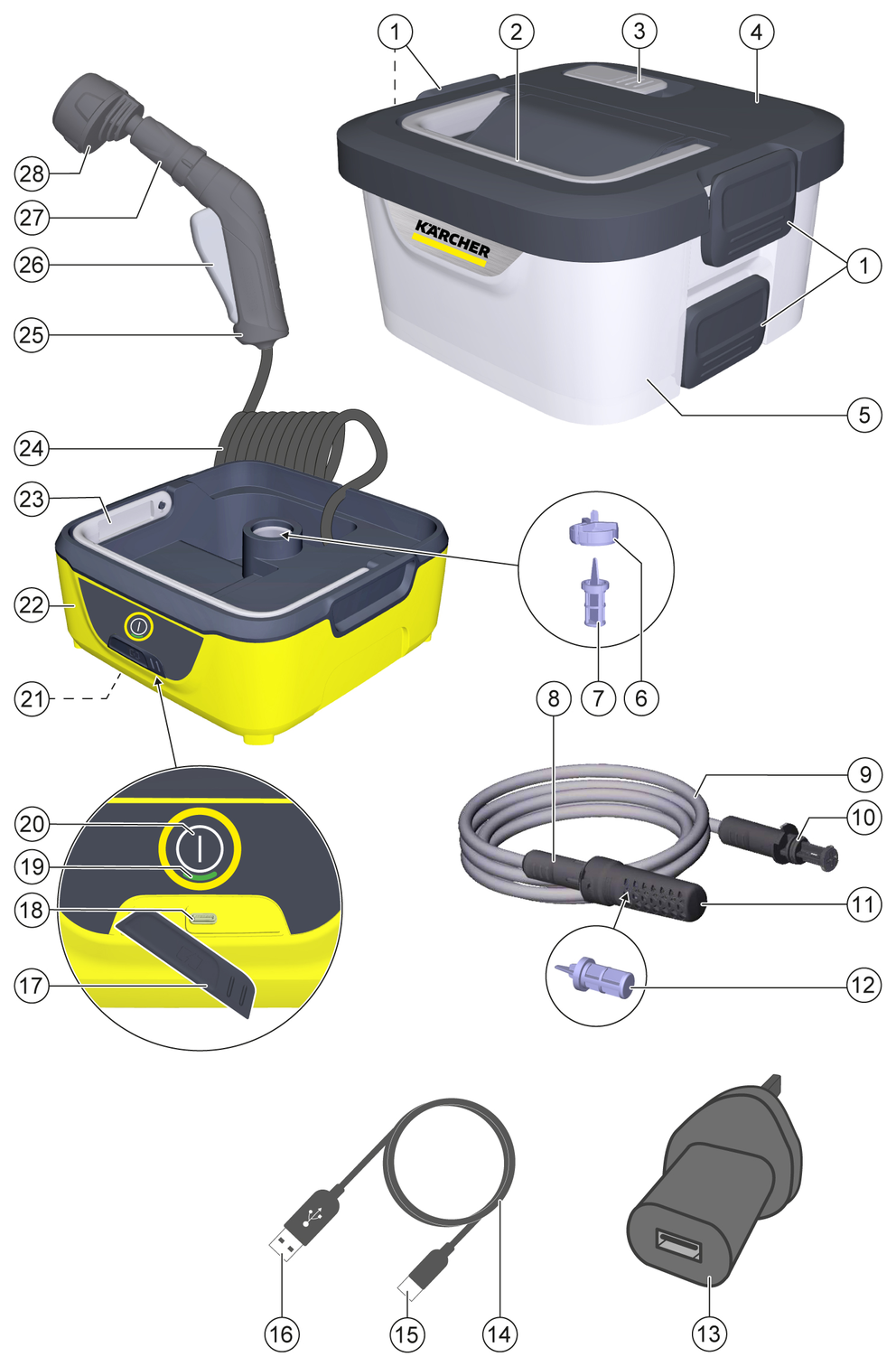 1
2
3
4
KÄRCHER
1
5
28
27
26
25
24
23
22
21
6
7
8
9
10
11
12
20
19
18
17
16
15
14
13