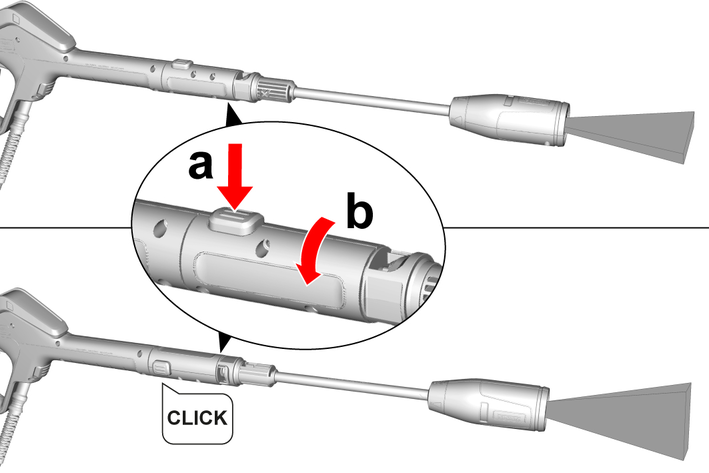 a
b
CLICK