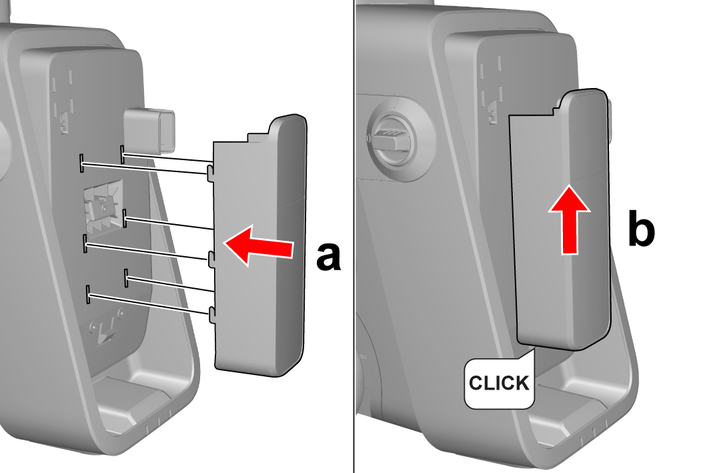 a

b

CLICK