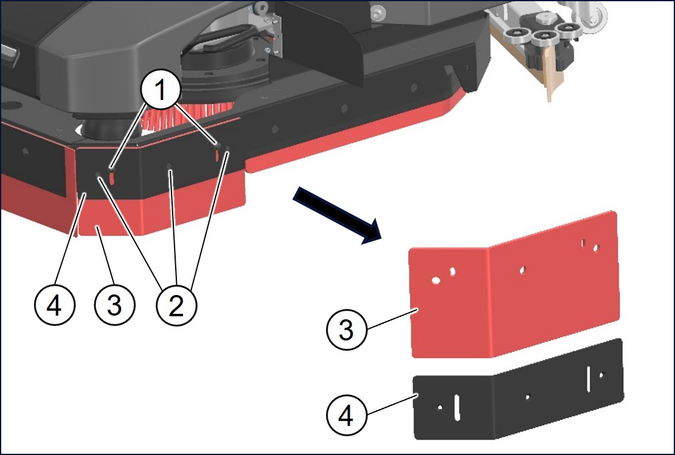 1
4
3
2
3
4