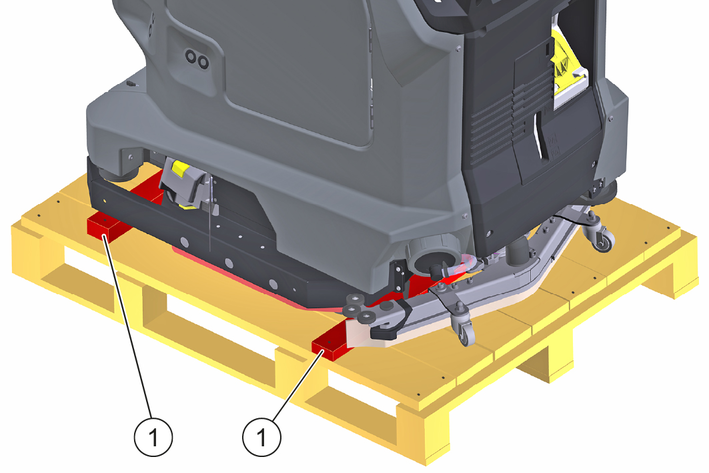 1
1