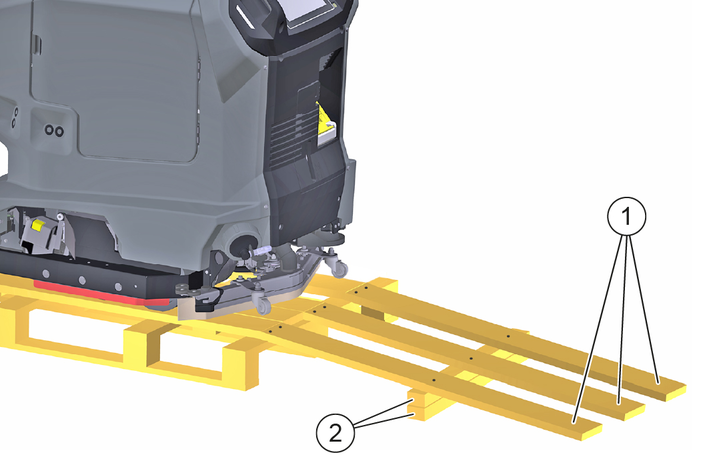 1
2