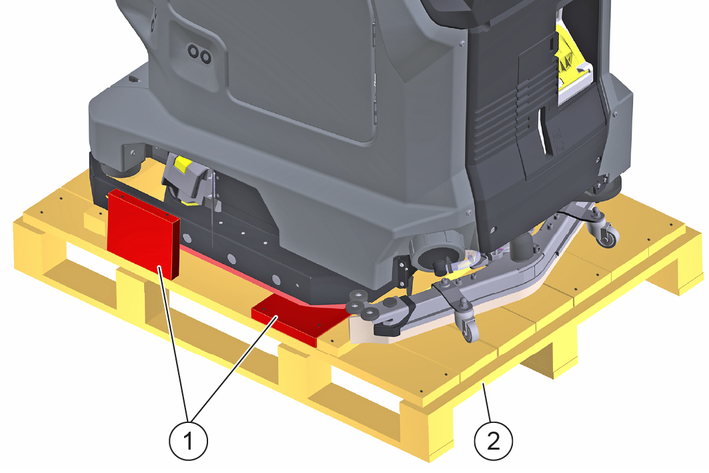 1
2