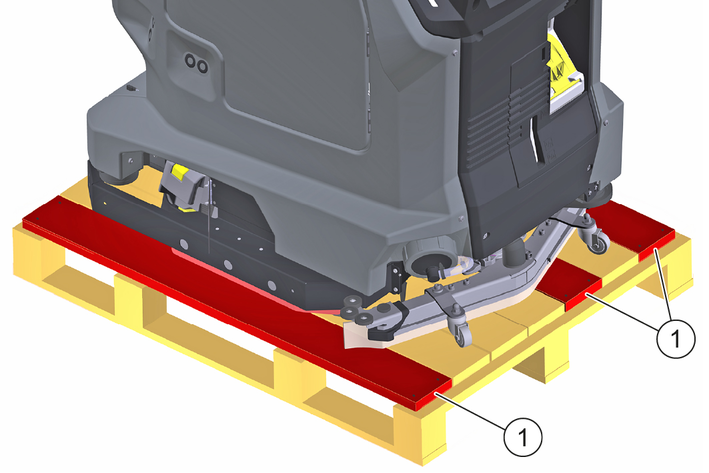 1

1