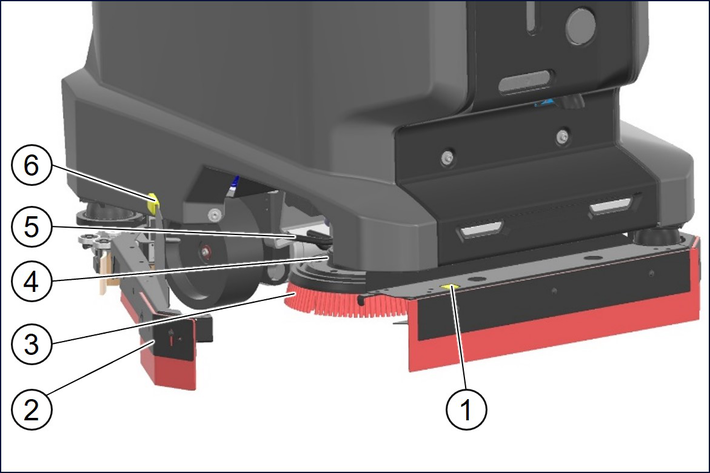 6
5
4
3
2
1