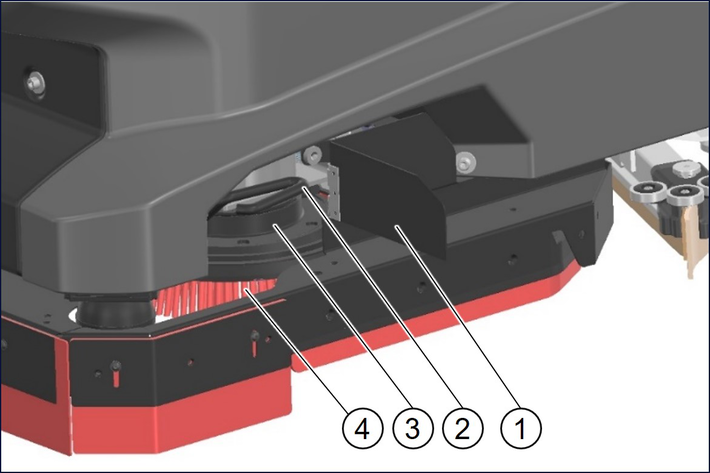 4 3 2 1