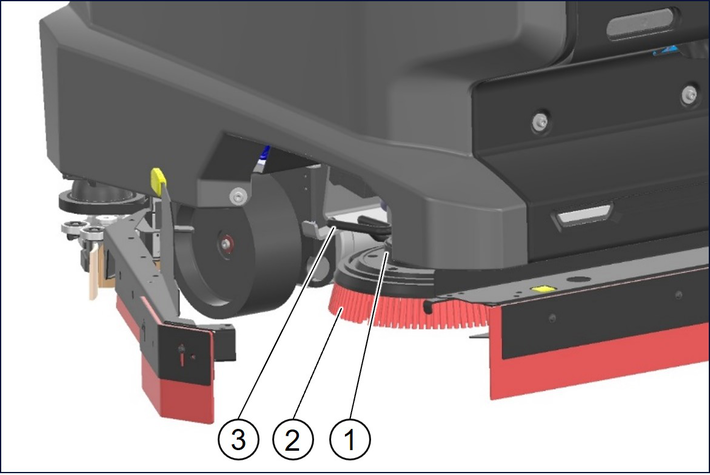 3 2 1