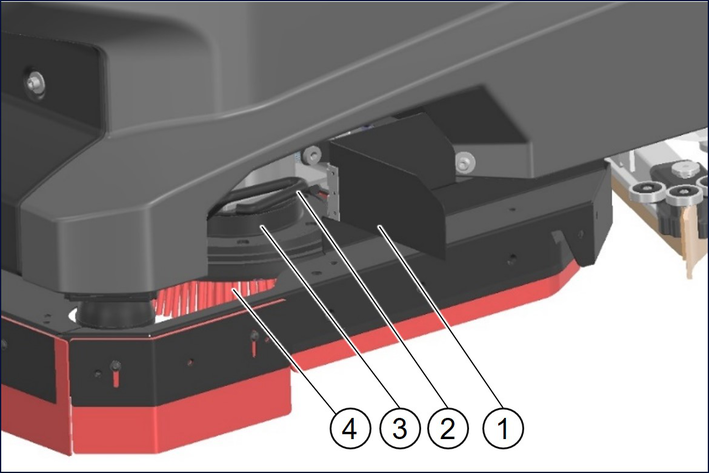 4 3 2 1