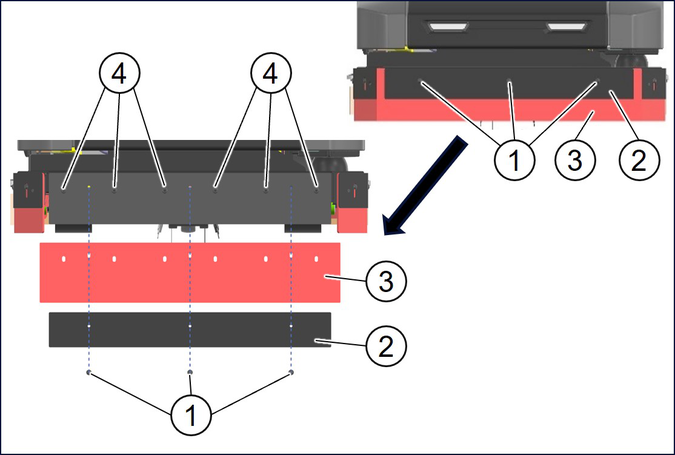 4
4
1
3
2
3
2
1