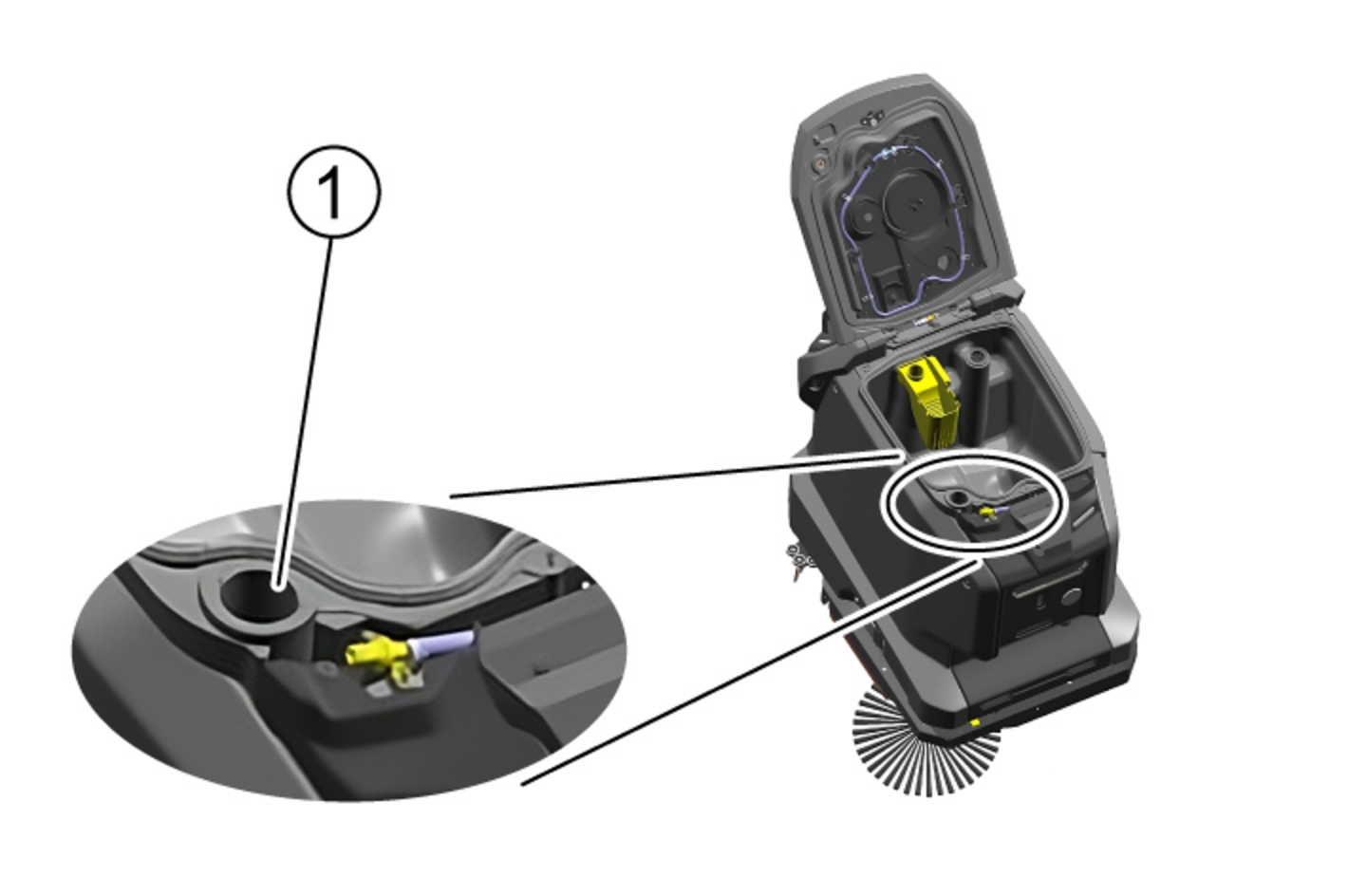 1