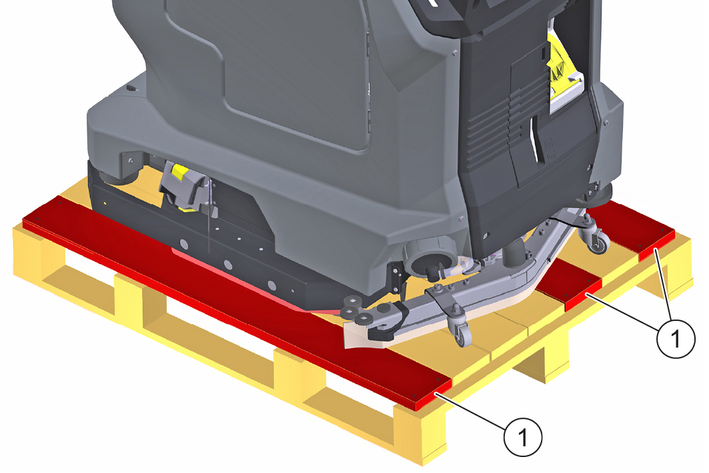 1

1