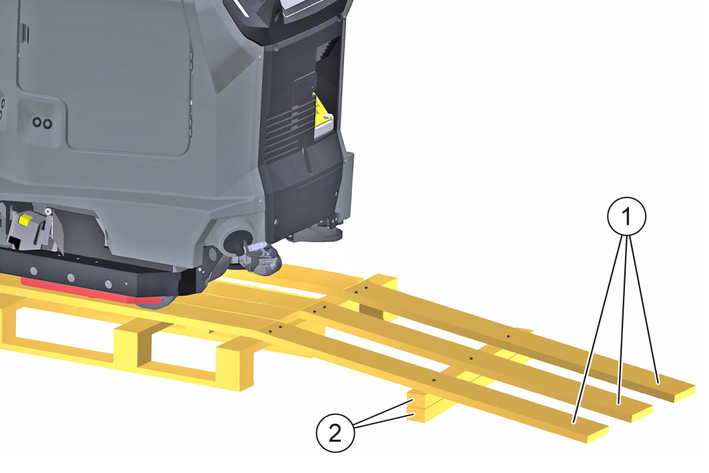 1

2