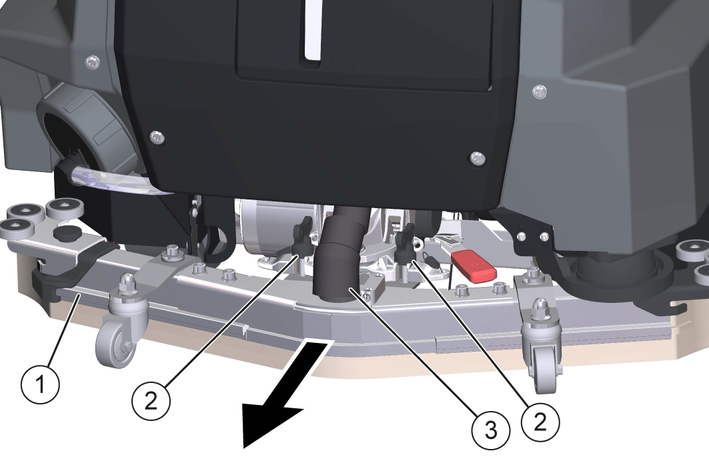 1
2
3
2