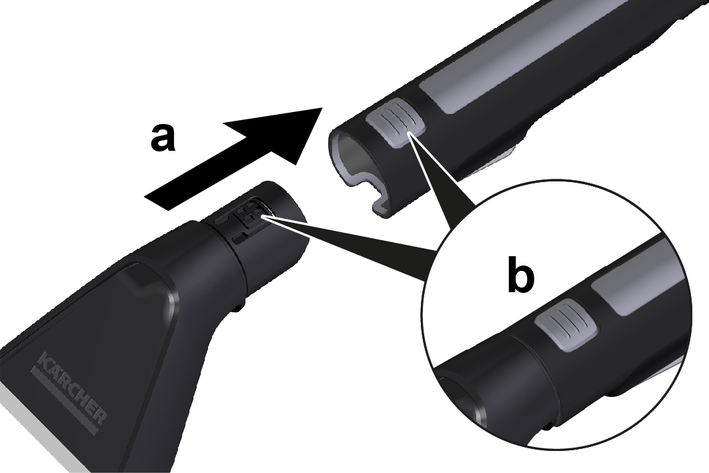 a

b

KÄRCHER