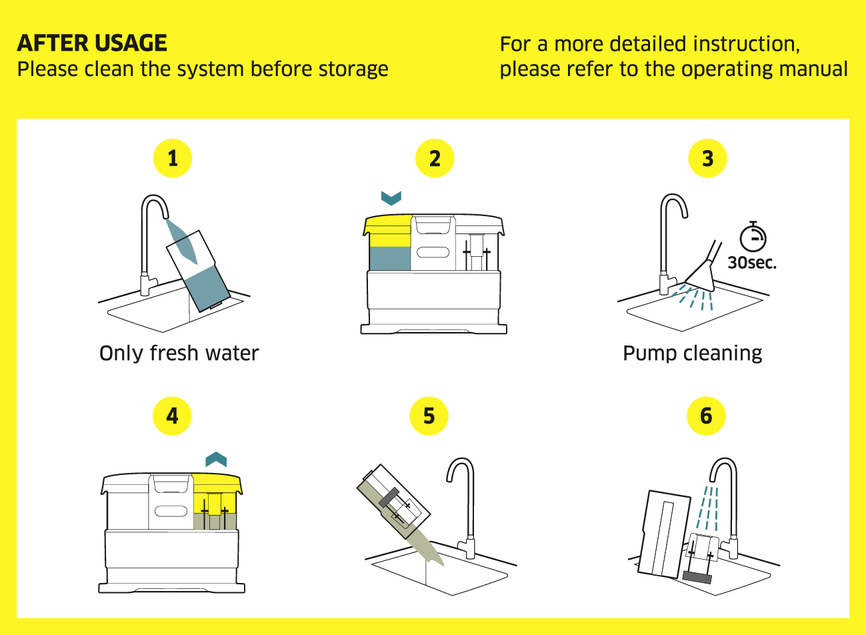 AFTER USAGE
Please clean the system before storage

For a more detailed instruction, please refer to the operating manual

1

Only fresh water

2

3

30sec.

Pump cleaning

4

5

6