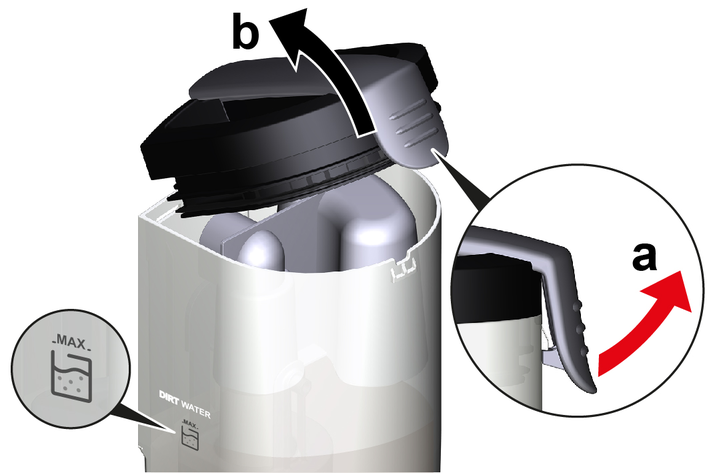 b

a

MAX

DIRT WATER

MAX