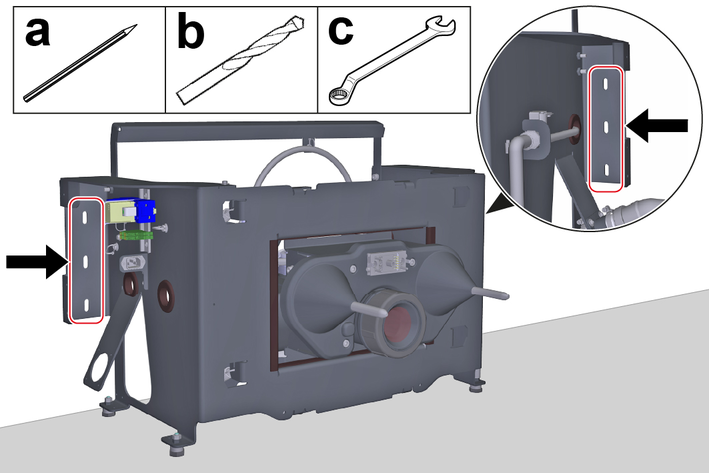 a

b

c