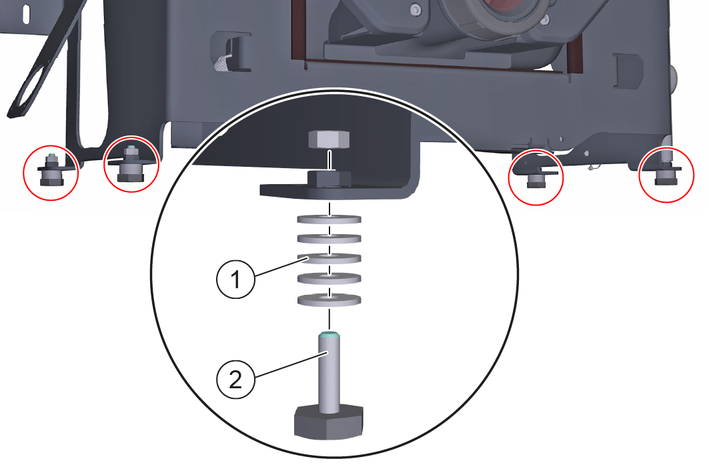 1

2