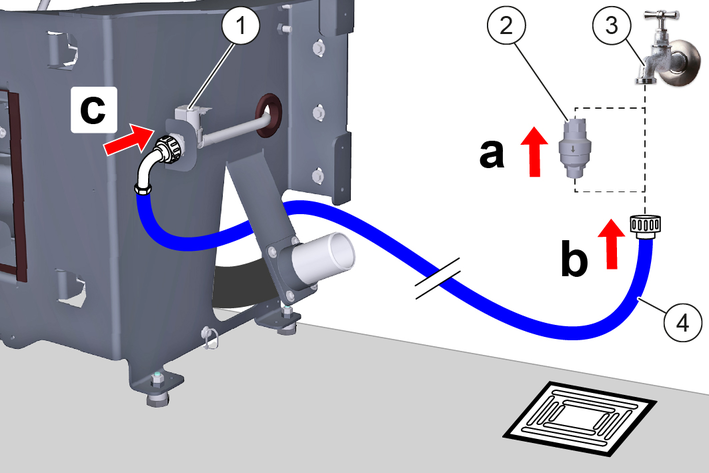 1
2
3
c
a
b
4