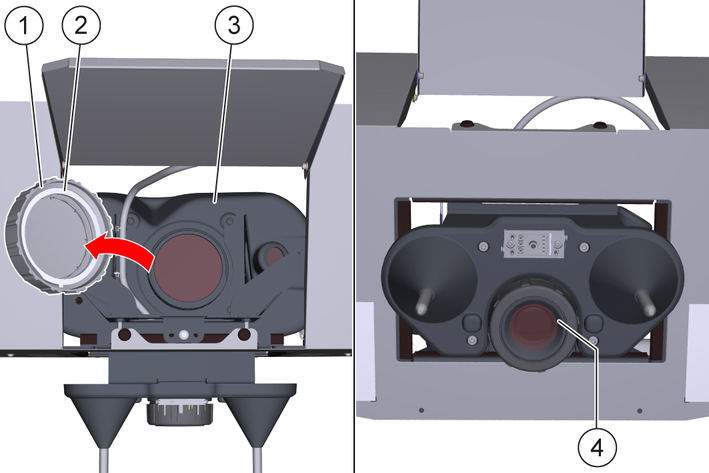 1
2
3
4