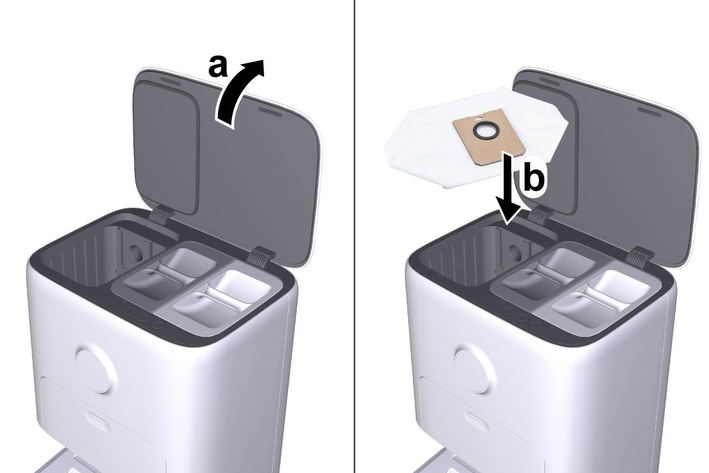 a

b