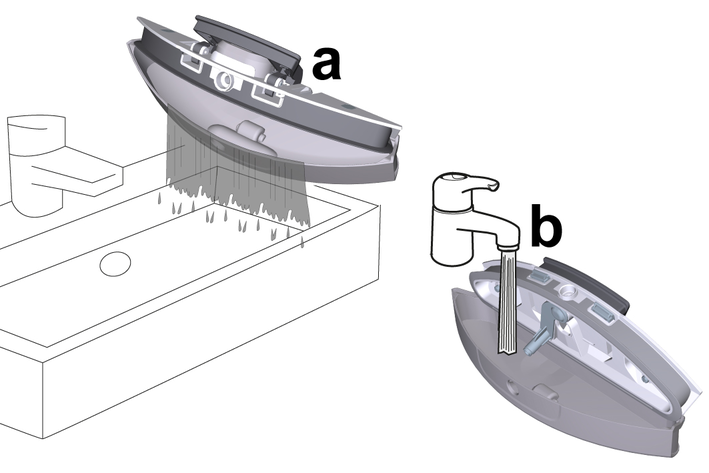 a
b