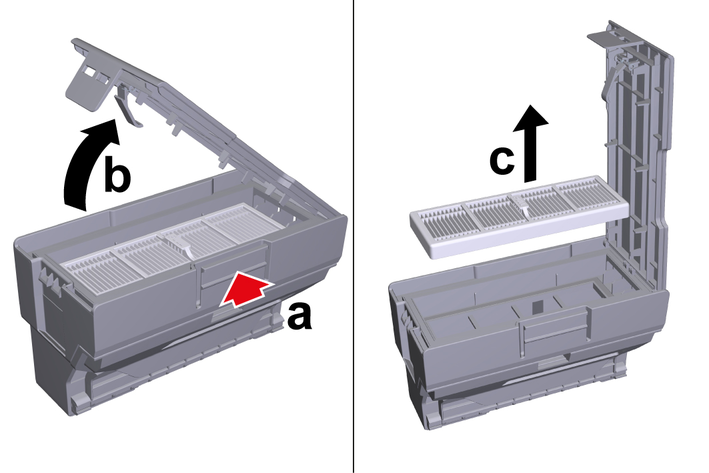 b
a
c