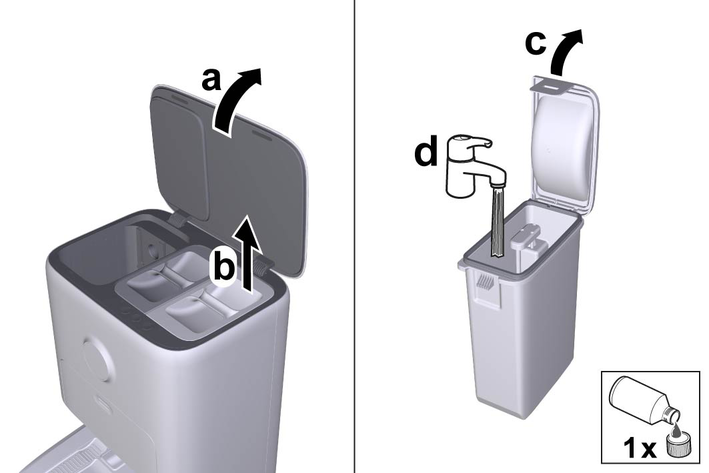 a
b
c
d
1x