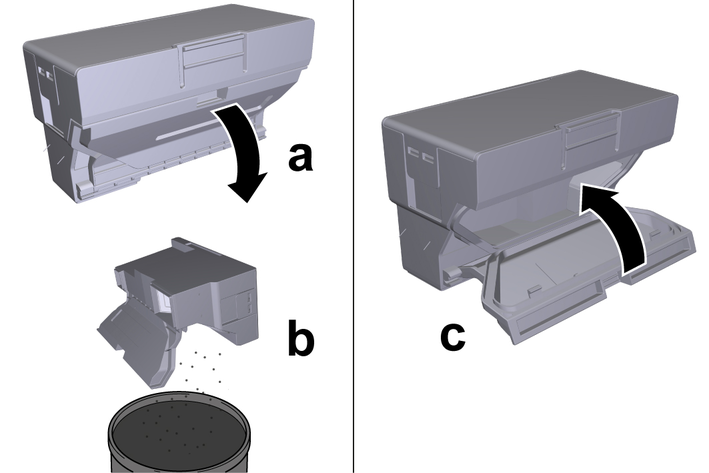 a
b
c