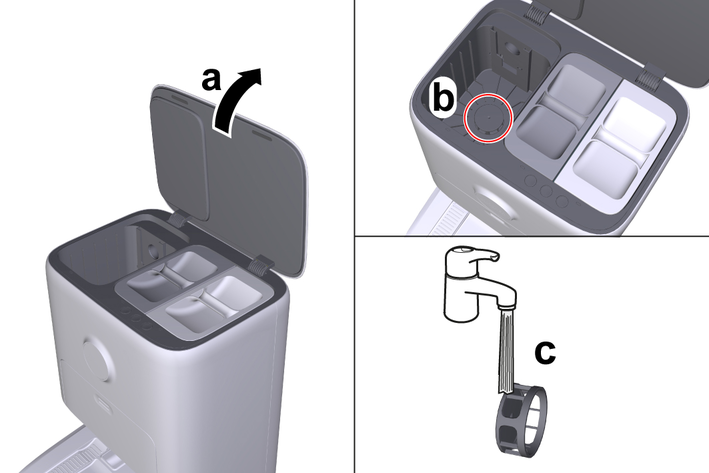 a

b

c