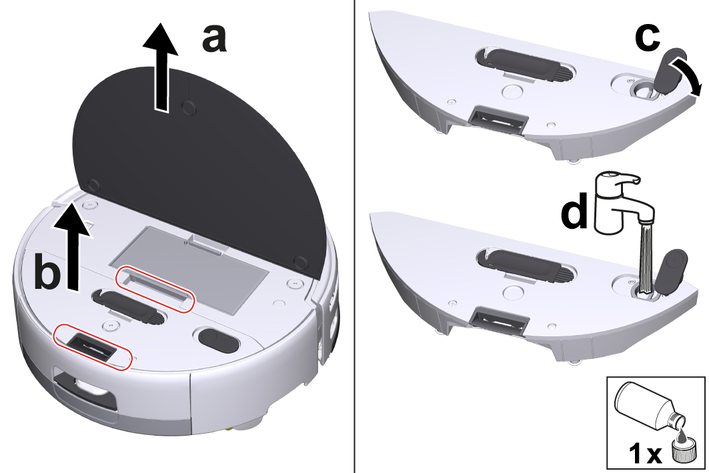 a
b
c
d
1x