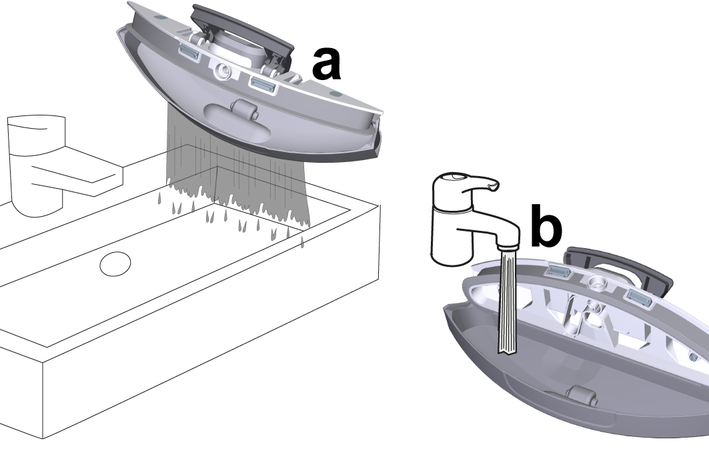 a

b