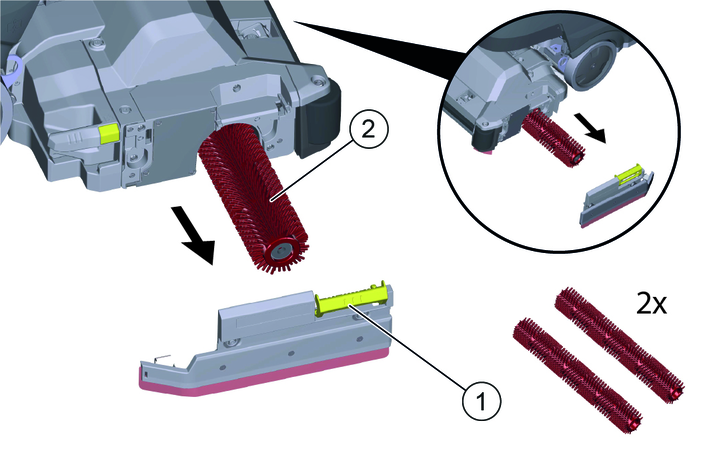 2

2x

1