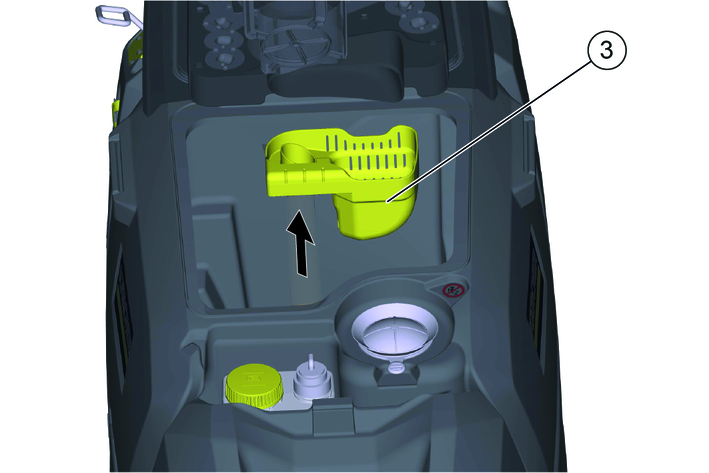 3