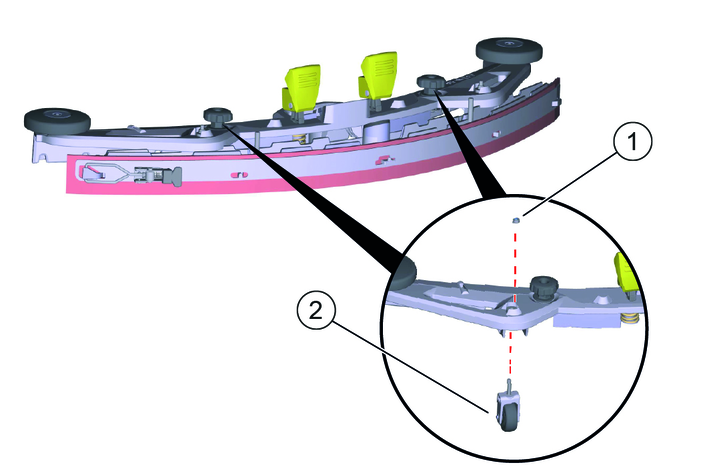 1
2