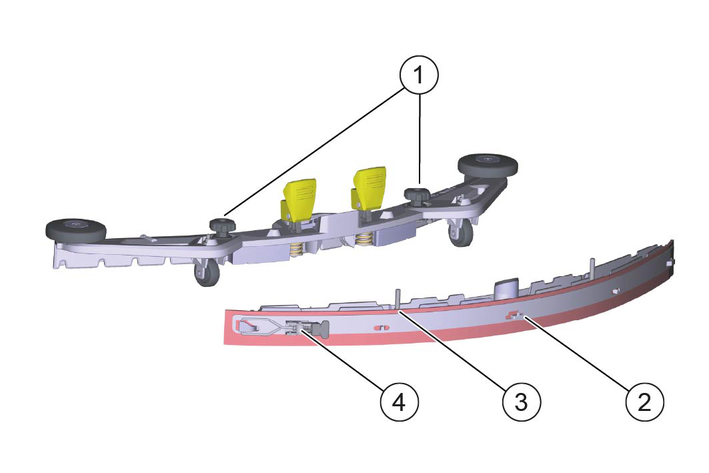 1
4
3
2