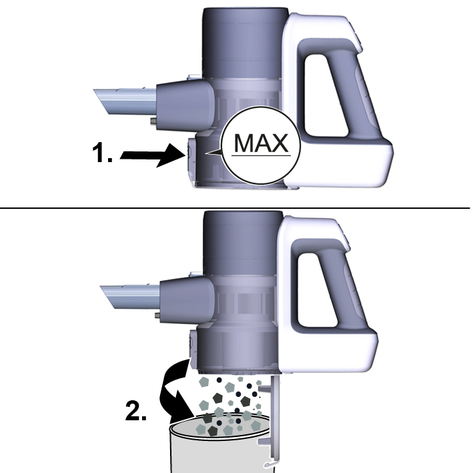 1.

MAX

2.