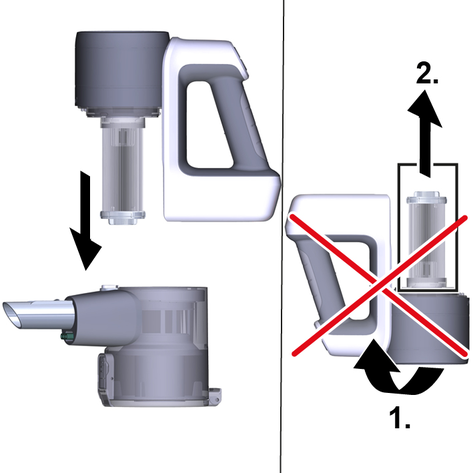 2.

1.