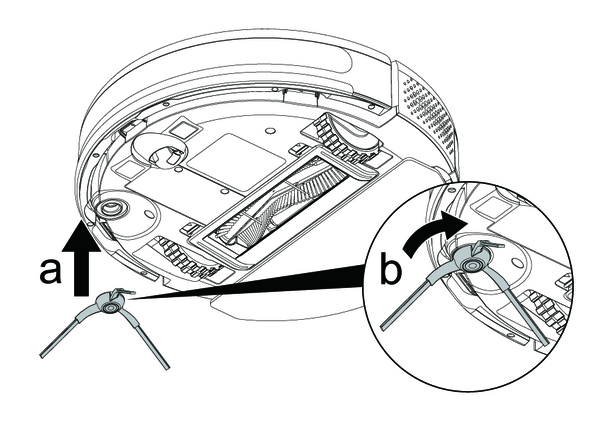 a

b