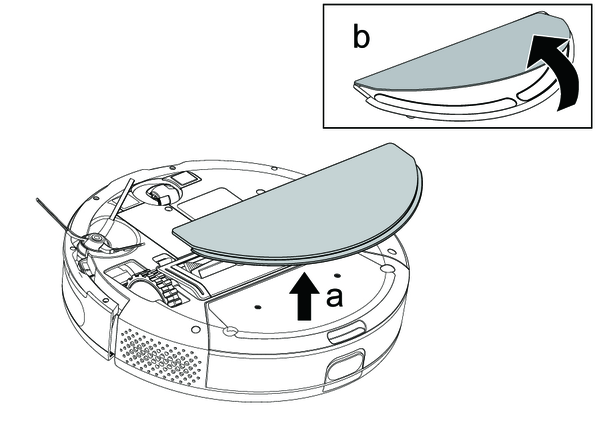 b

a