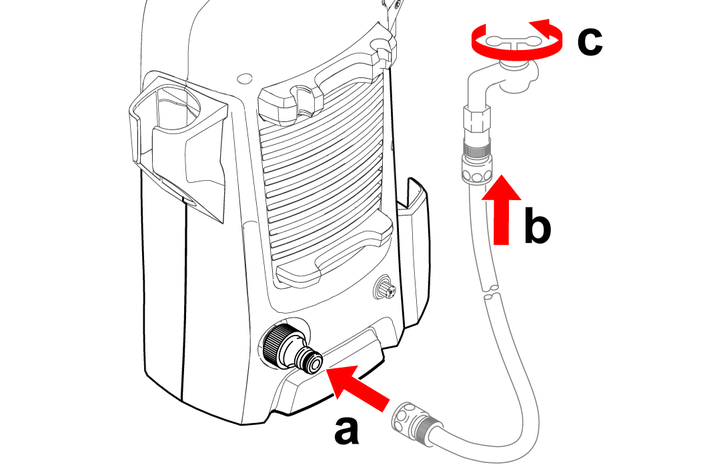 c
b
a